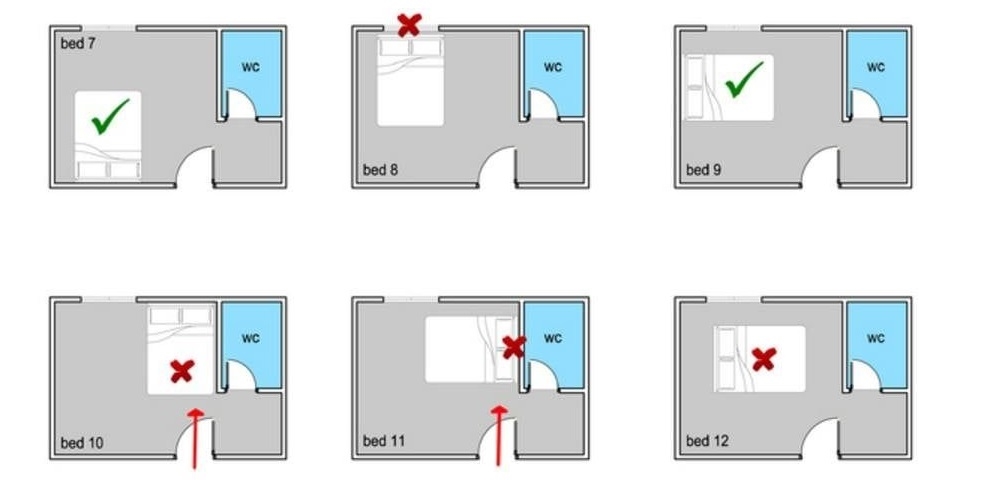 bed 7
wc

wc
bed 8

wc
bed 9

wc
bed 10

wc
bed 11

wc
bed 12